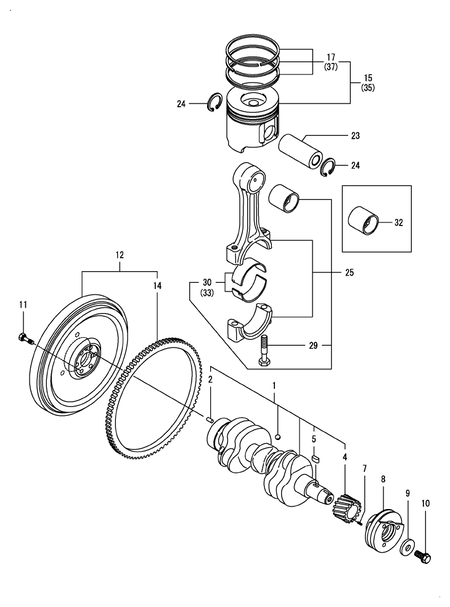 17
(37)
15
(35)
24
23
24
32
25
30
(33)
29
12
14
11
2
1
5
4
7
8
9
10