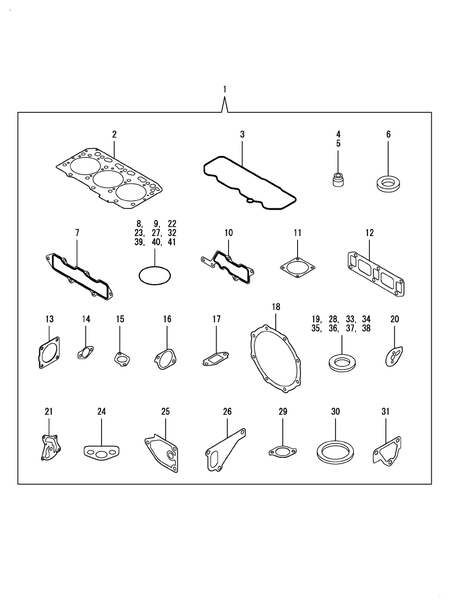 1

2

3

4
5

6

7

8, 9, 22
23, 27, 32
39, 40, 41

10

11

12

13

14

15

16

17

18

19, 28, 33, 34
35, 36, 37, 38

20

21

24

25

26

29

30

31