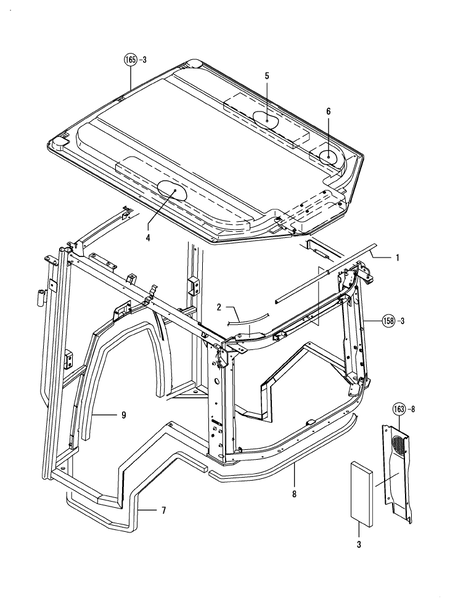 165 -3

5

6

4

1

2

158 -3

9

163 -8

8

7

3