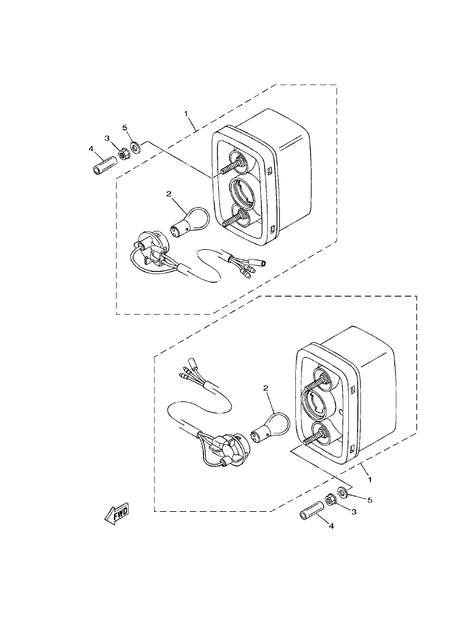 1
4
3
5
2
2
1
5
3
4
FWD