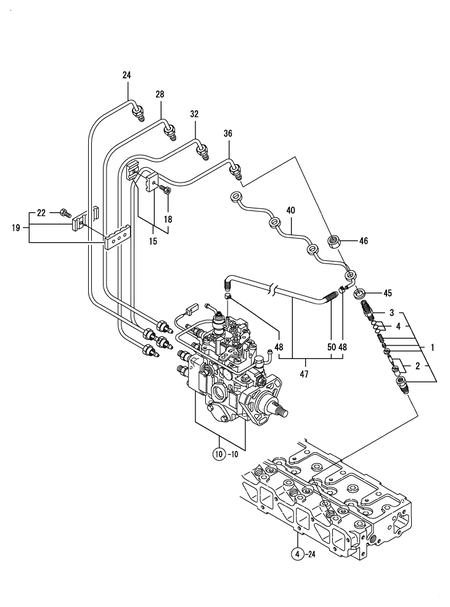 24
28
32
36
22
19
18
15
40
46
45
3
4
1
2
48
50
48
47
10 -10
4 -24