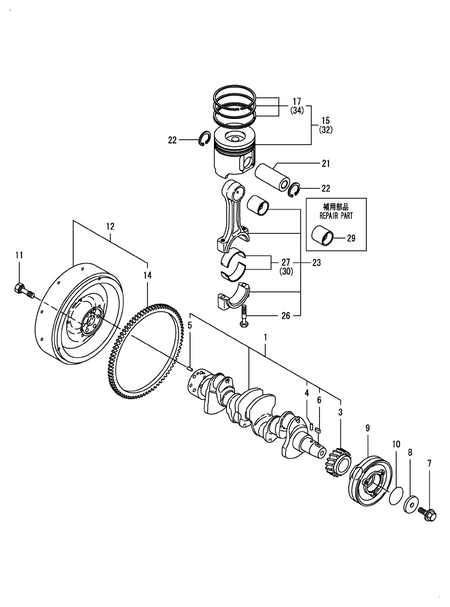 17
(34)
15
(32)
22
21
22
補用部品
REPAIR PART
29
12
11
14
27
(30)
23
26
5
1
4
6
3
9
10
8
7