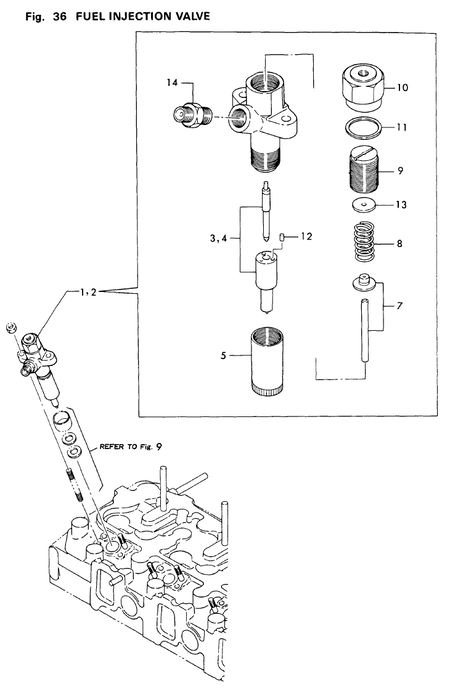 Fig. 36 FUEL INJECTION VALVE

14

10

11

9

13

3, 4

12

8

1, 2

7

5

REFER TO Fig. 9