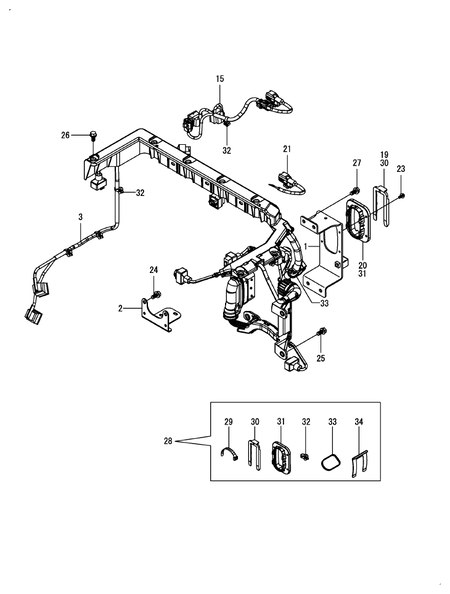 15
26
32
21
27
19
30
23
32
3
1
20
31
24
33
2
25
28
29
30
31
32
33
34