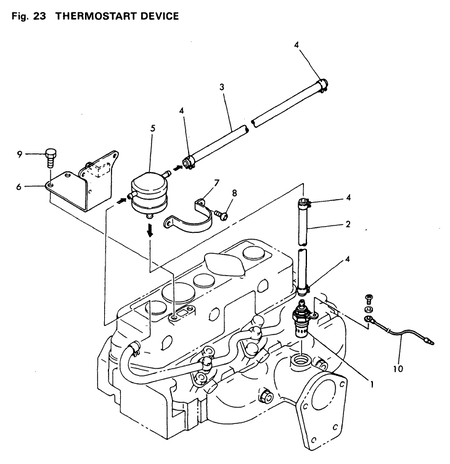 Fig. 23 THERMOSTART DEVICE

4

3

4

5

9

6

7

8

4

2

4

10

1