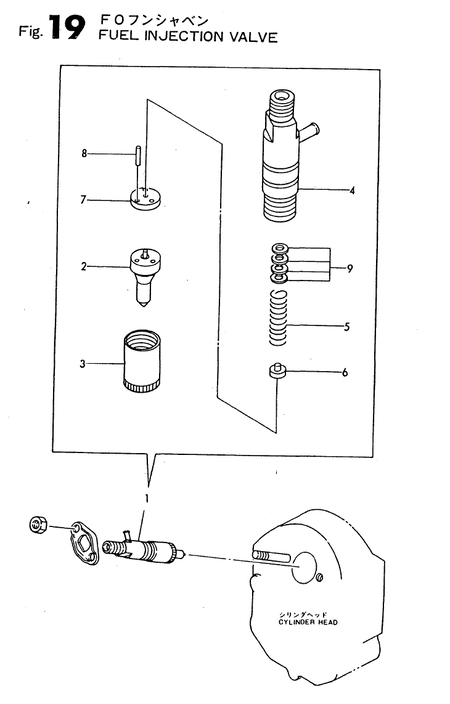 Fig. 19 FOフンシャベン
FUEL INJECTION VALVE

8
7
2
3
4
9
5
6
1

シリンダヘッド
CYLINDER HEAD