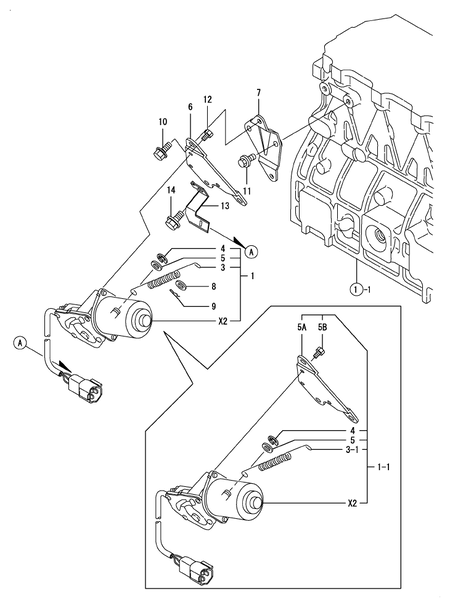 7
6
12
10
11
14
13
A
4
5
3
1
8
9
X2
1-1
A
5A
5B
4
5
3-1
1-1
X2