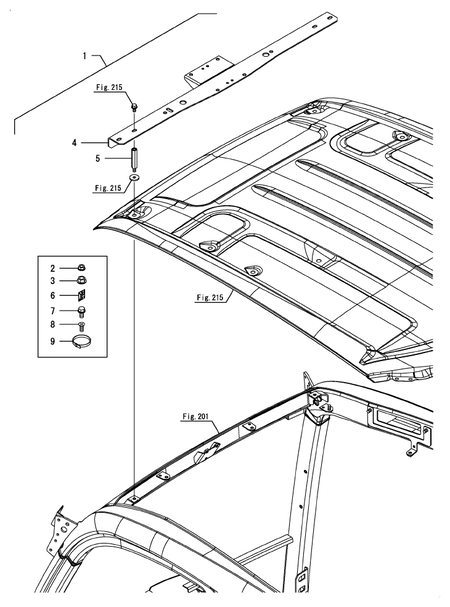 1
Fig. 215
4
5
Fig. 215
2
3
6
7
8
9
Fig. 215
Fig. 201