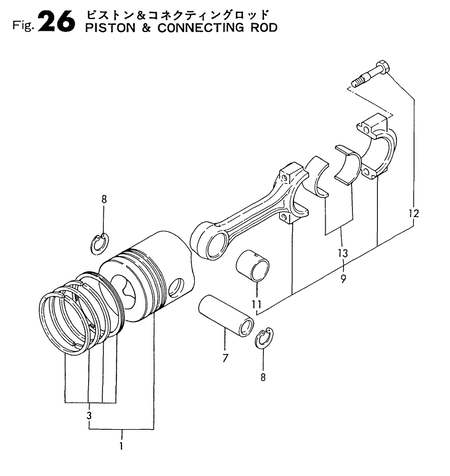 Fig. 26 ピストン&コネクティングロッド
PISTON & CONNECTING ROD

8
12
13
9
11
7
8
3
1