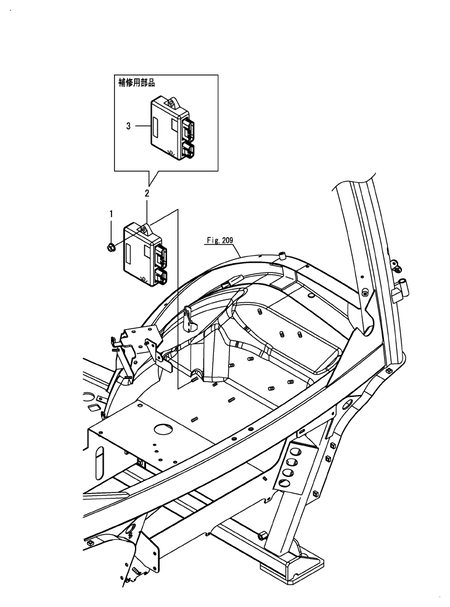 補修用部品

3

2

1

Fig. 209