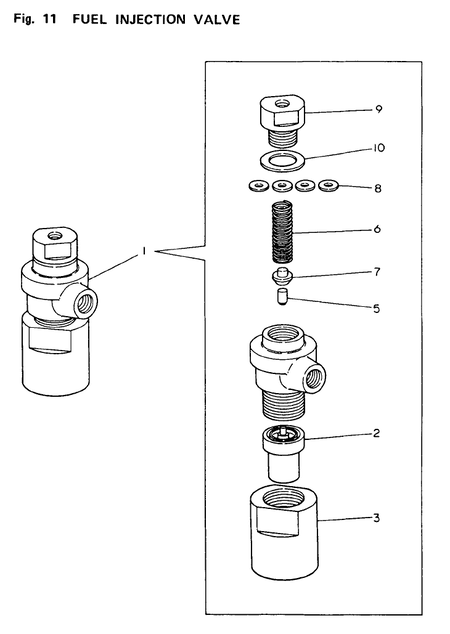 Fig. 11 FUEL INJECTION VALVE

9
10
8
6
1
7
5
2
3