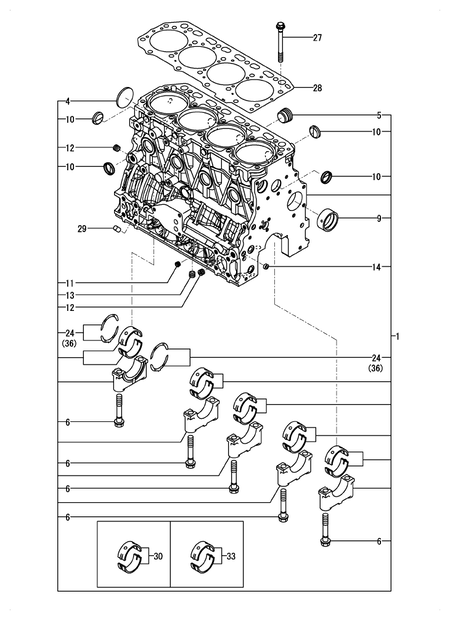 27
28
4
5
10
10
12
10
10
9
29
14
11
13
12
24
(36)
1
24
(36)
6
6
6
6
6
30
33