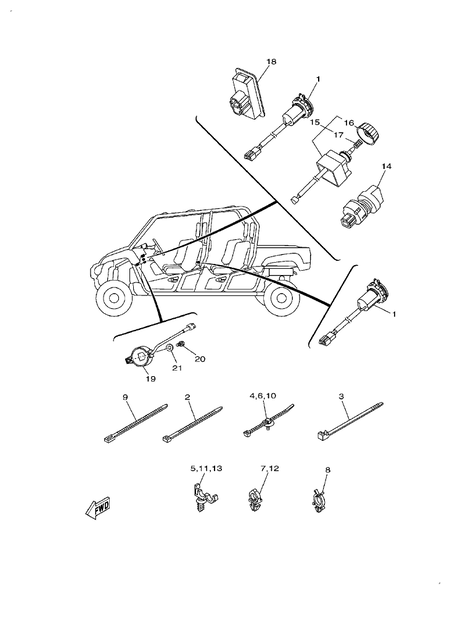 18
1
15
16
17
14
1
20
21
19
9
2
4,6,10
3
5,11,13
7,12
8
FWD