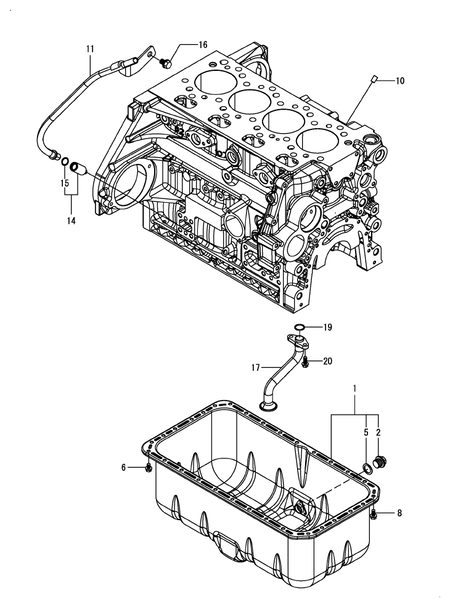 11
16
10
15
14
19
17
20
1
5
2
6
8