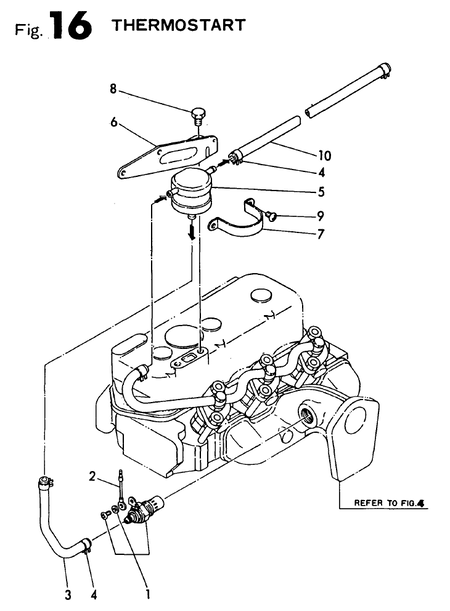 Fig. 16 THERMOSTART

8
6
10
4
5
9
7
2
REFER TO FIG.4
3 4 1