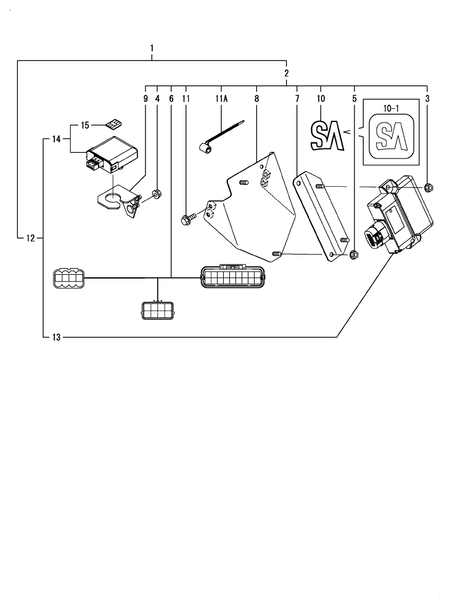 1
2
9 4 6 11 11A 8 7 10 5 3
10-1
SA
SA
15
14
12
13