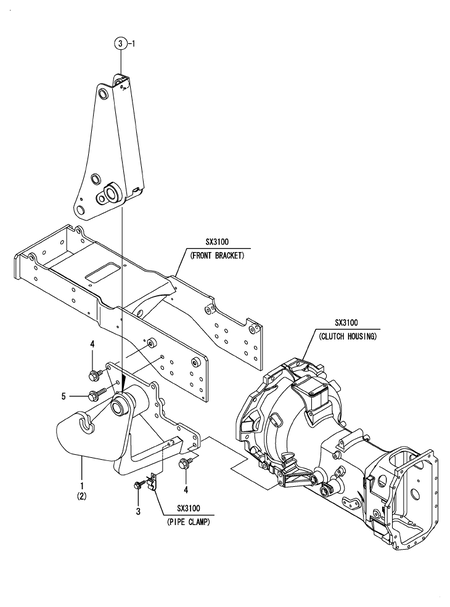 3-1

SX3100
(FRONT BRACKET)

SX3100
(CLUTCH HOUSING)

4

5

1
(2)

3

4

SX3100
(PIPE CLAMP)