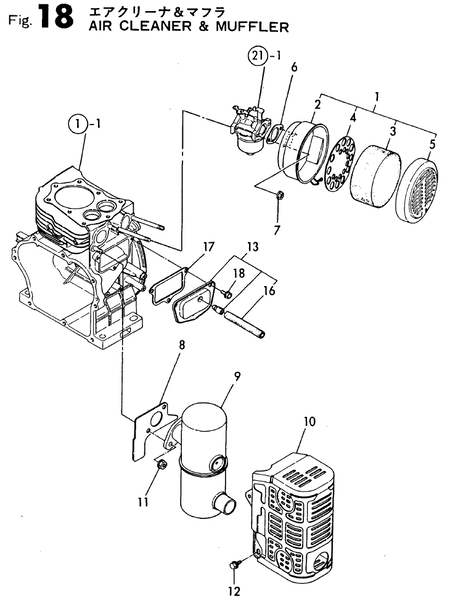 Fig. 18 エアクリーナ&マフラ
AIR CLEANER & MUFFLER

21 -1
6
1
2
4
3
5
1 -1
7
17
13
18
16
8
9
10
11
12