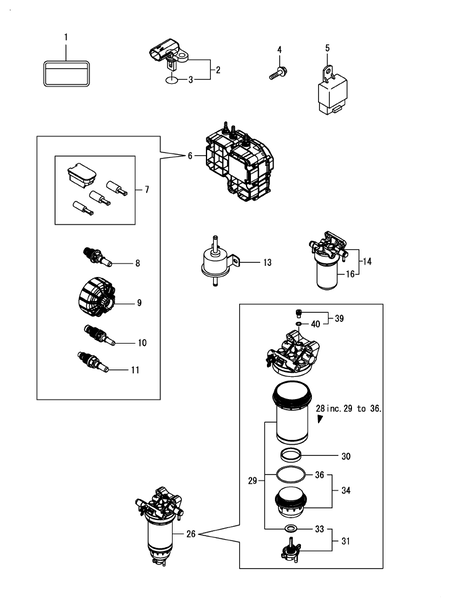 1
2
3
4
5
6
7
8
9
10
11
13
14
16
39
40
28 inc. 29 to 36.
30
29
36
34
33
31
26