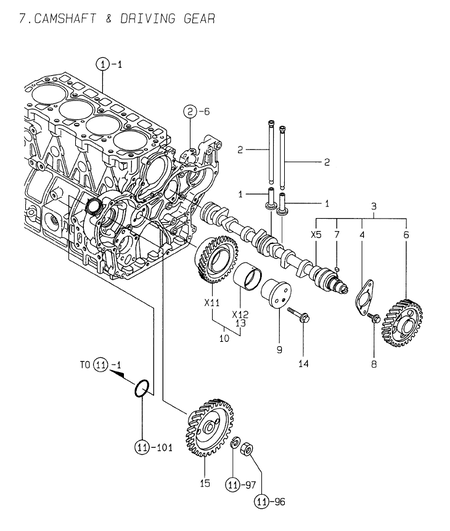 7.CAMSHAFT & DRIVING GEAR

1-1

2-6

2

2

1

1

3

X5

7

4

6

X11

X12

13

10

9

14

8

TO 11-1

11-101

15

11-97

11-96