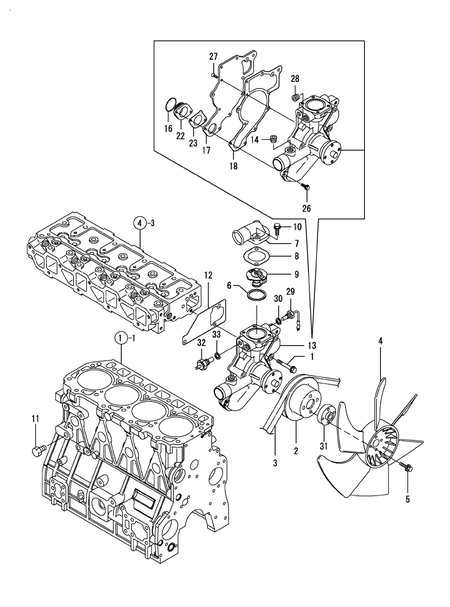 27
28
16
22
23
17
14
18
26
4-3
10
7
8
9
12
6
29
30
1-1
32
33
13
1
4
11
3
2
31
5