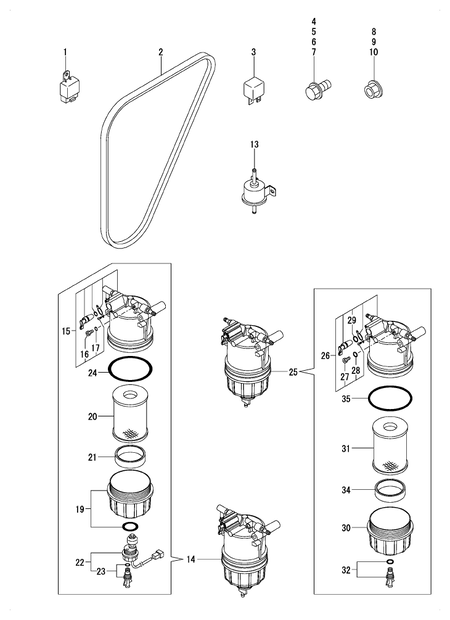 1
2
3
4
5
6
7
8
9
10
13
15
16
17
24
20
21
19
22
23
14
25
29
26
27
28
35
31
34
30
32