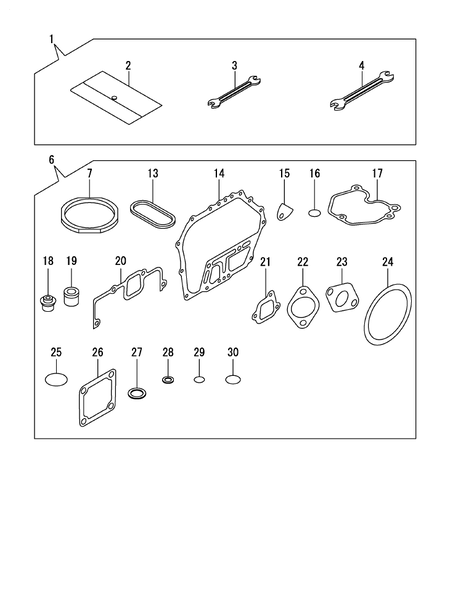 1
2
3
4
6
7
13
14
15
16
17
18
19
20
21
22
23
24
25
26
27
28
29
30