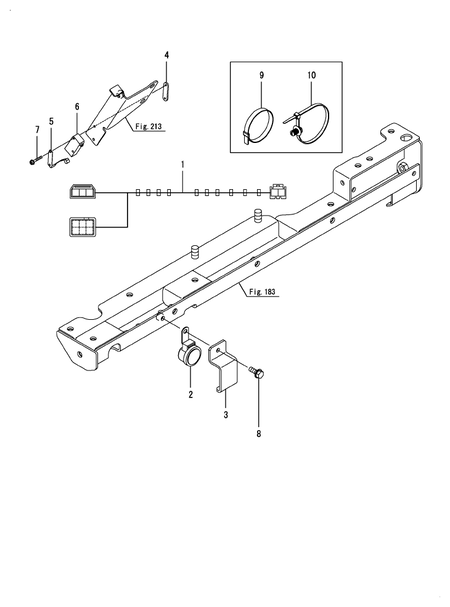 4
9
10
6
7
5
Fig. 213
1
Fig. 183
2
3
8