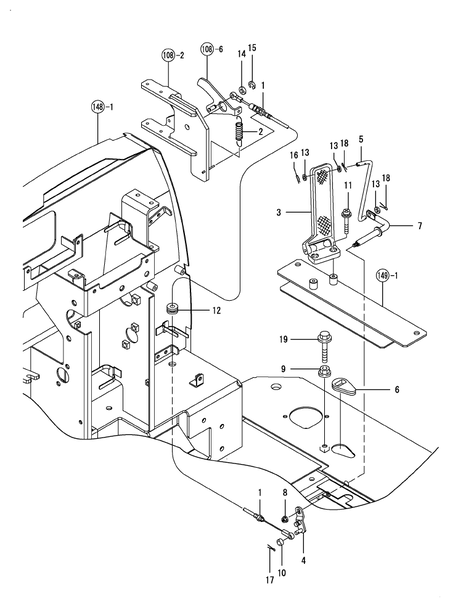 108-2
108-6
14
15
1
148-1
2
16
13
13
18
5
11
13
18
3
7
149-1
12
19
9
6
1
8
4
17
10