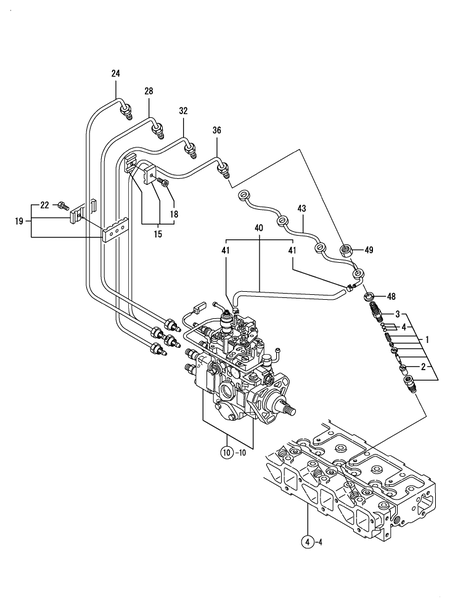 24
28
32
36
22
19
18
15
43
40
41
41
49
48
3
4
1
2
10 -10
4 -4