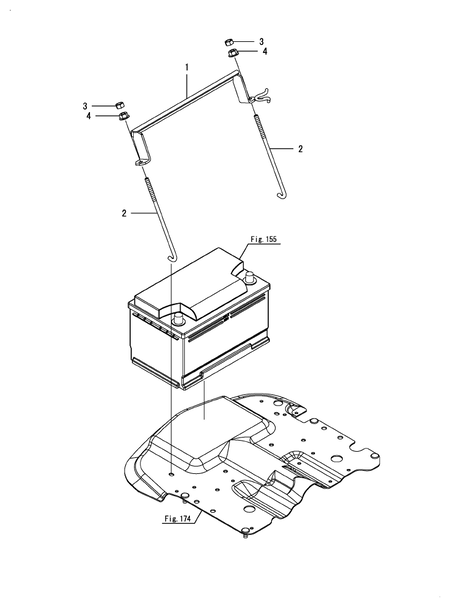 3
4
1
3
4
2
2
Fig. 155
Fig. 174