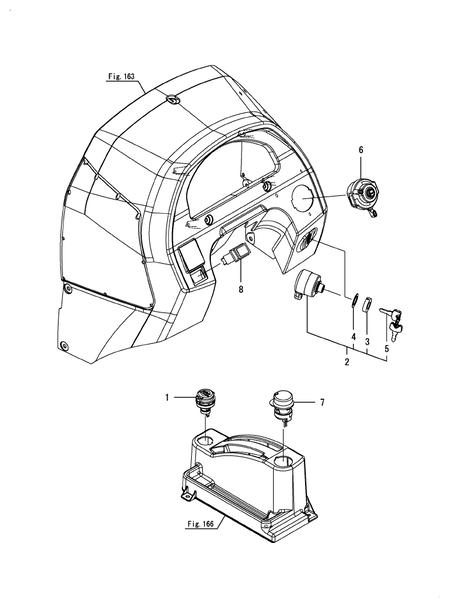 Fig. 163

6

8

4

3

5

2

1

7

Fig. 166