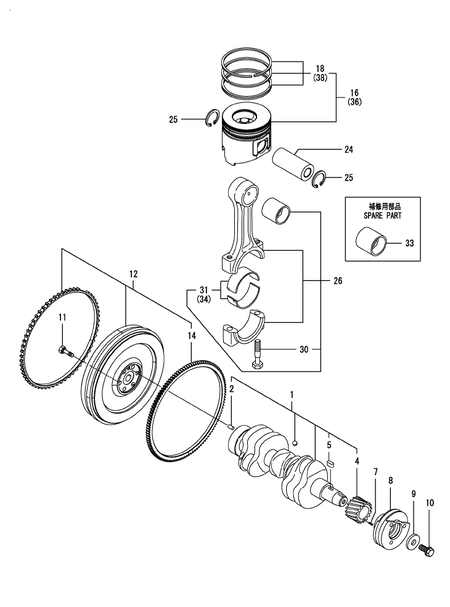 18
(38)
16
(36)
25
24
25
補修用部品
SPARE PART
33
26
31
(34)
30
12
11
14
2
1
5
4
7
8
9
10