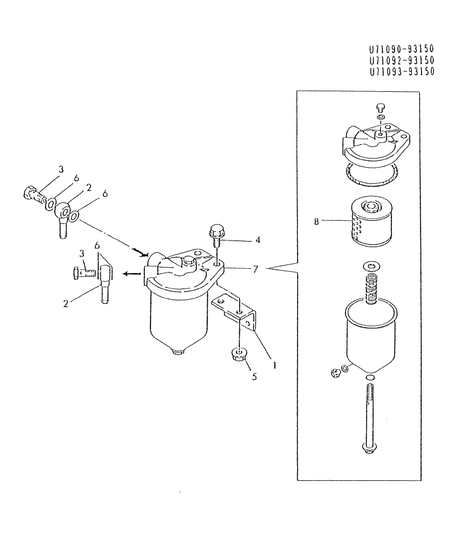 U71090-93150
U71092-93150
U71093-93150

3
6
2
6
3
6
2
4
7
1
5
8