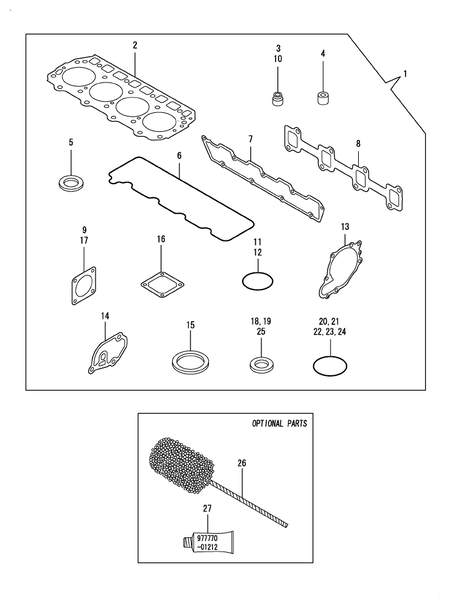 2
3
10
4
1
5
6
7
8
9
17
16
11
12
13
14
15
18, 19
25
20, 21
22, 23, 24

OPTIONAL PARTS
26
27
977770
-01212