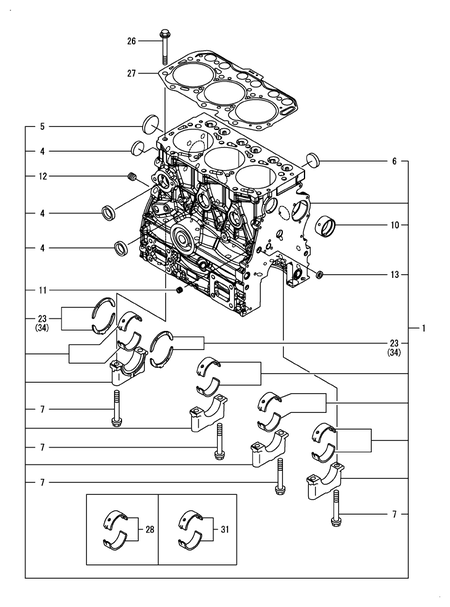 26
27
5
4
12
4
4
11
23
(34)
6
10
13
1
23
(34)
7
7
7
7
28
31