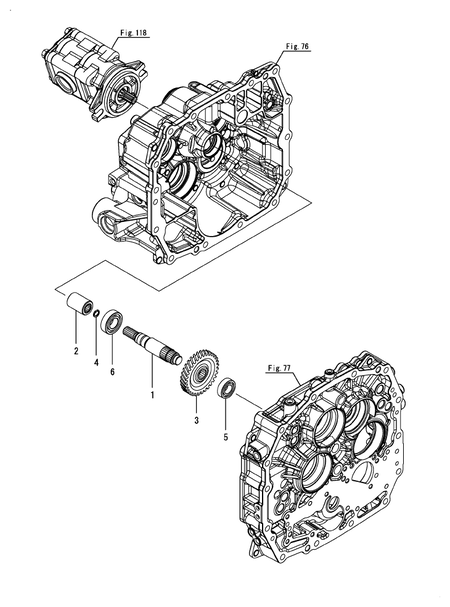 Fig. 118
Fig. 76
2
4
6
1
3
5
Fig. 77