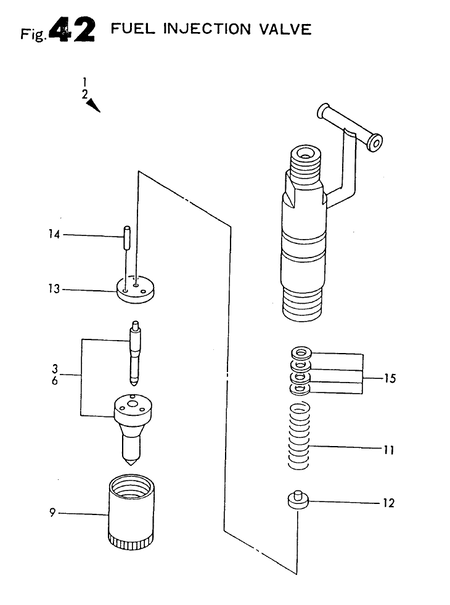 Fig. 42 FUEL INJECTION VALVE

1
2

14

13

3
6

9

15

11

12