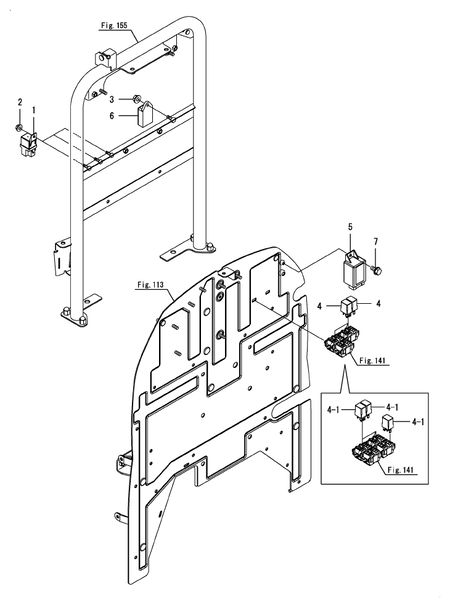 Fig. 155

2
1
3
6

5
7

Fig. 113

4
4

Fig. 141

4-1
4-1
4-1

Fig. 141