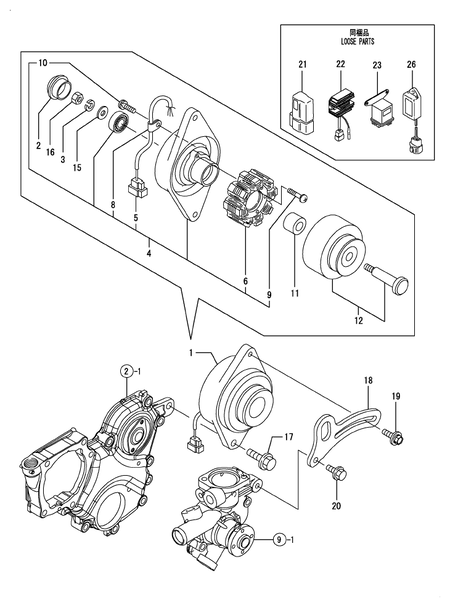 同梱品
LOOSE PARTS

21
22
23
26

10
2
16
3
15
8
5
4
6
9
11
12

1
2-1
18
19
17
20
9-1