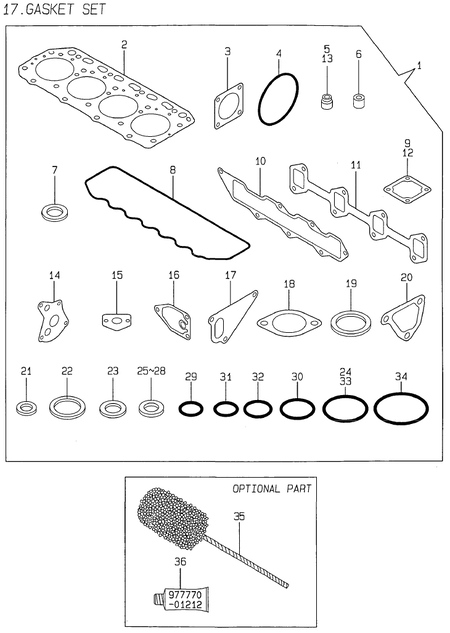 17.GASKET SET

2
3
4
5
13
6
1
7
8
10
11
9
12
14
15
16
17
18
19
20
21
22
23
25~28
29
31
32
30
24
33
34

OPTIONAL PART
35
36
977770
-01212