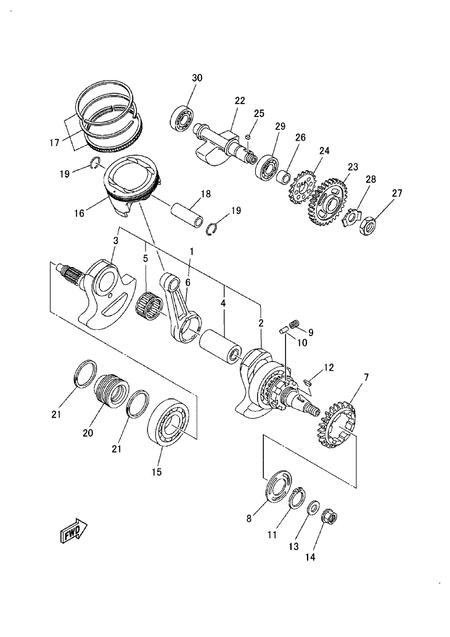 30
22
25
29
26
24
23
28
27
17
19
16
18
19
3
5
1
6
4
2
9
10
12
7
21
20
21
15
8
11
13
14
FWD