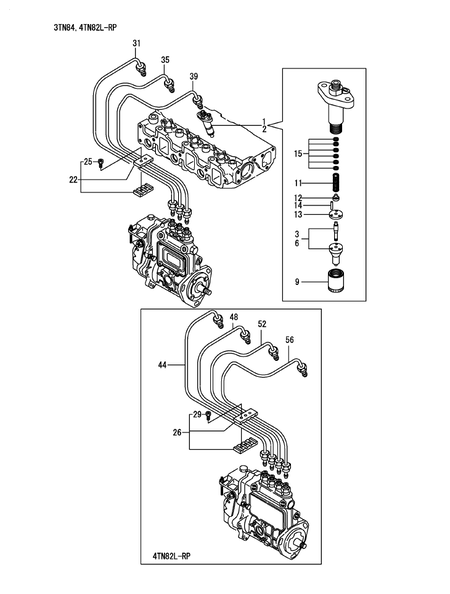 3TN84, 4TN82L-RP

31
35
39
1
2
25
22
15
11
12
14
13
3
6
9

48
52
56
44
29
26

4TN82L-RP