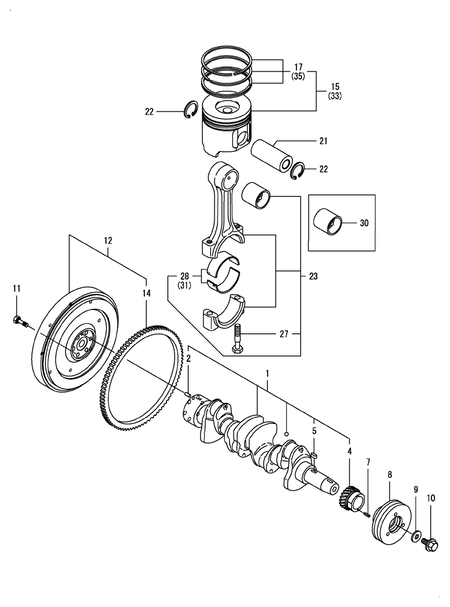 17
(35)
15
(33)
22
21
22
30
12
28
(31)
23
11
14
27
2
1
5
4
7
8
9
10