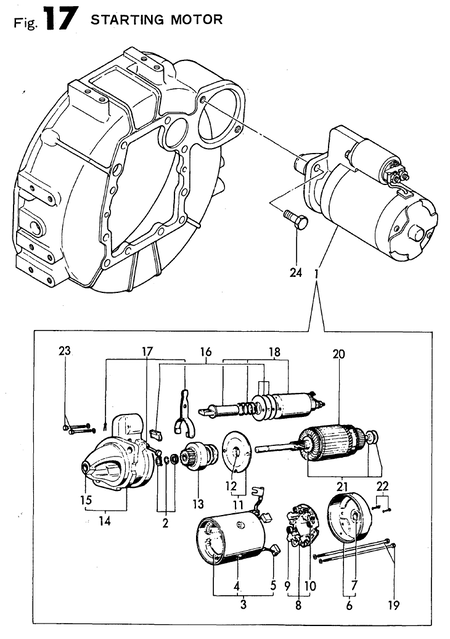 Fig. 17 STARTING MOTOR

24
1
23
17
16
18
20
15
14
2
13
12
11
21
22
4
5
3
9
10
8
7
6
19