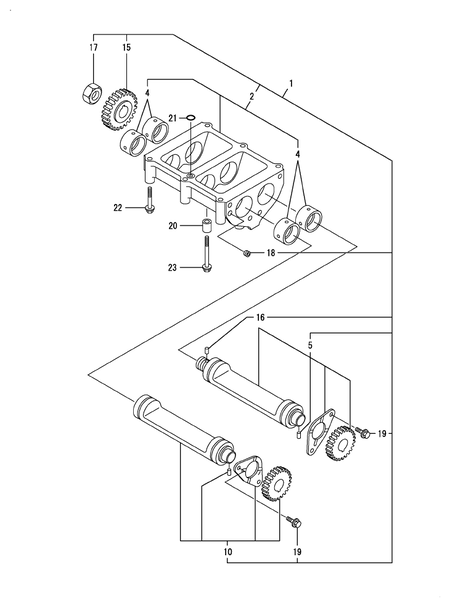 17
15
1
2
4
21
4
22
20
18
23
16
5
19
10
19