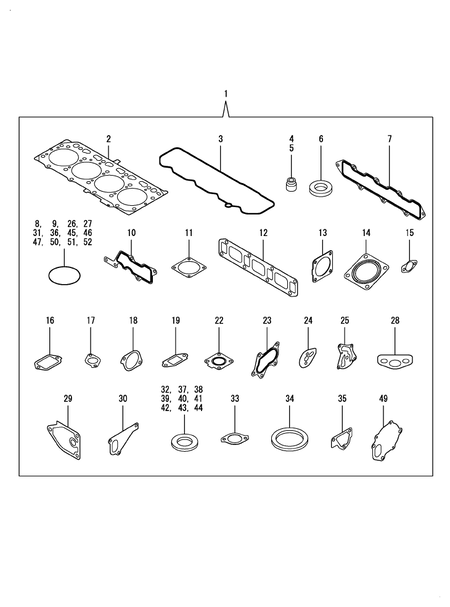 1

2

3

4
5

6

7

8, 9, 26, 27
31, 36, 45, 46
47, 50, 51, 52

10

11

12

13

14

15

16

17

18

19

22

23

24

25

28

29

30

32, 37, 38
39, 40, 41
42, 43, 44

33

34

35

49