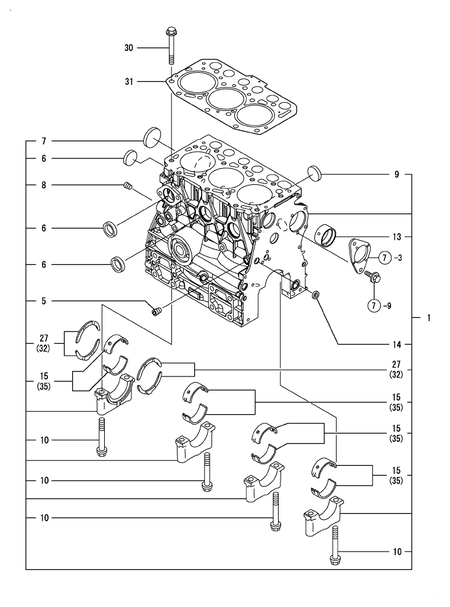 30

31

7

6

8

6

6

5

27
(32)

15
(35)

10

10

10

9

13

7 -3

7 -9

1

14

27
(32)

15
(35)

15
(35)

15
(35)

10