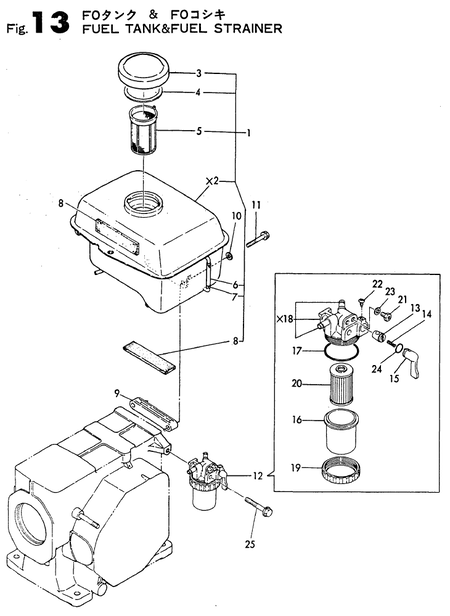 Fig. 13 FOタンク & FOコシキ
FUEL TANK&FUEL STRAINER

3
4
5
1
×2
8
10
11
6
7
8
9
12
25
22
23
21
13
14
×18
17
24
15
20
16
19