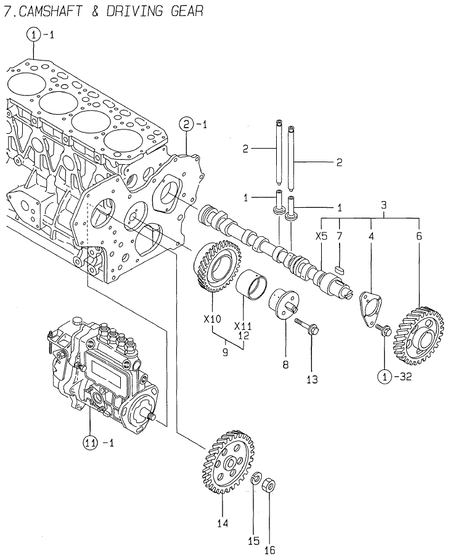 7.CAMSHAFT & DRIVING GEAR

1 -1

2 -1

2

2

1

1

3

X5

7

4

6

X10

X11

12

9

8

13

1 -32

11 -1

14

15

16